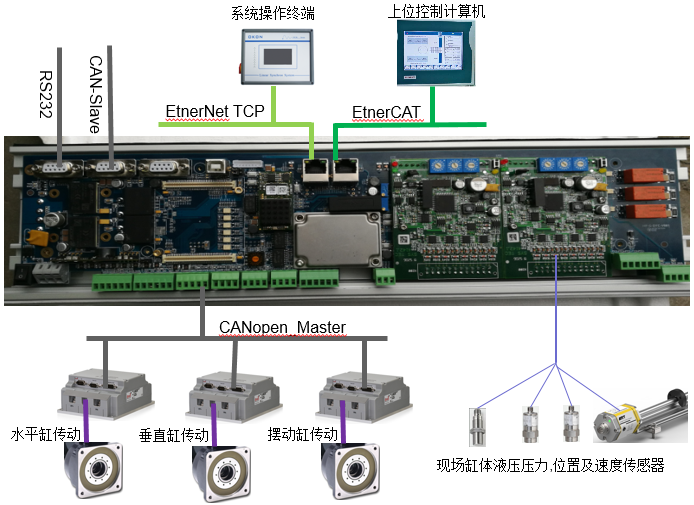 系统操作终端

上位控制计算机

RS232

CAN-Slave

EtnerNet TCP

EtnerCAT

CANopen_Master

水平缸传动

垂直缸传动

摆动缸传动

现场缸体液压压力,位置及速度传感器