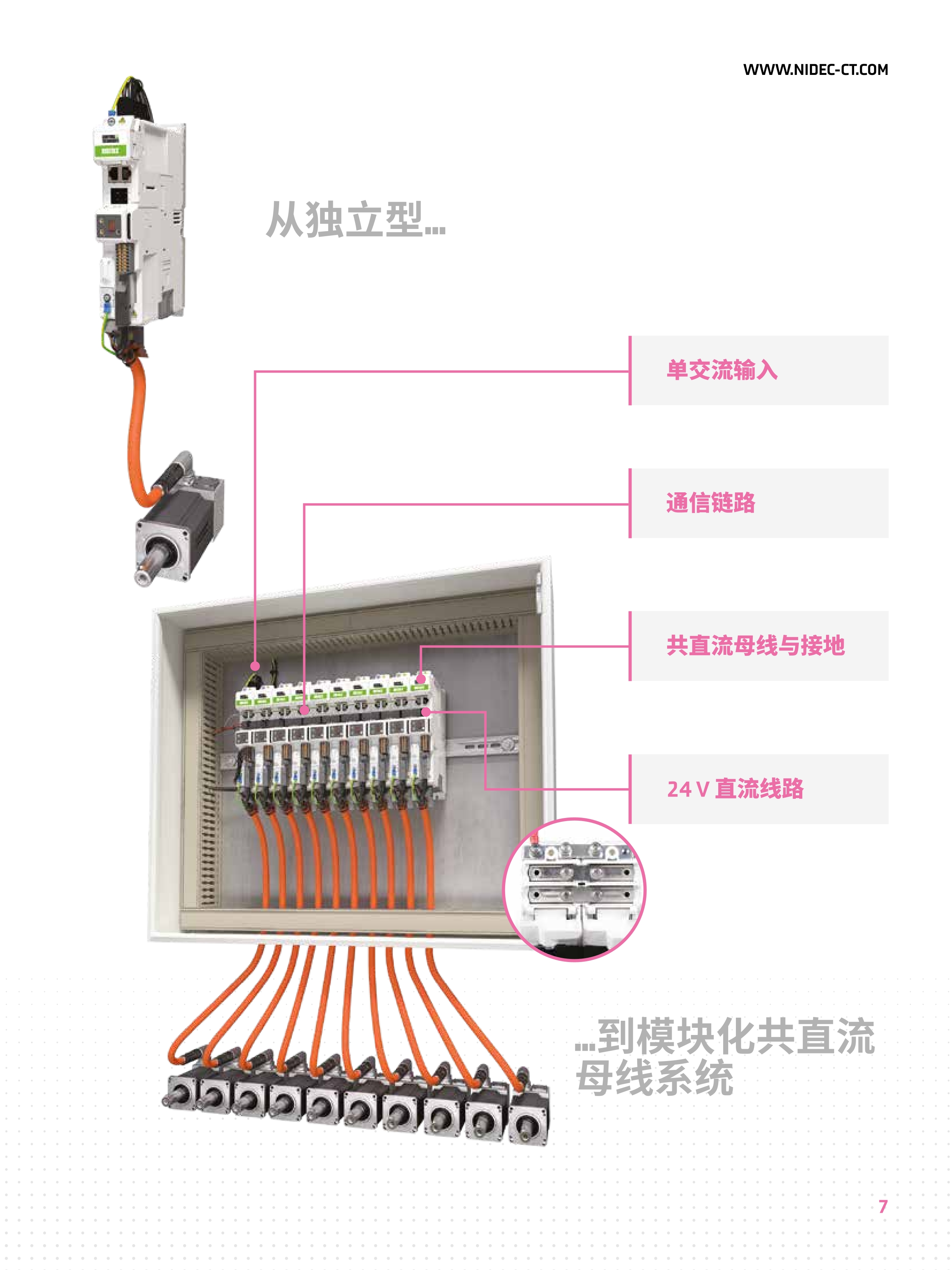 WWW.NIDEC-CT.COM

从独立型...

单交流输入

通信链路

共直流母线与接地

24 V 直流线路

...到模块化共直流母线系统

7