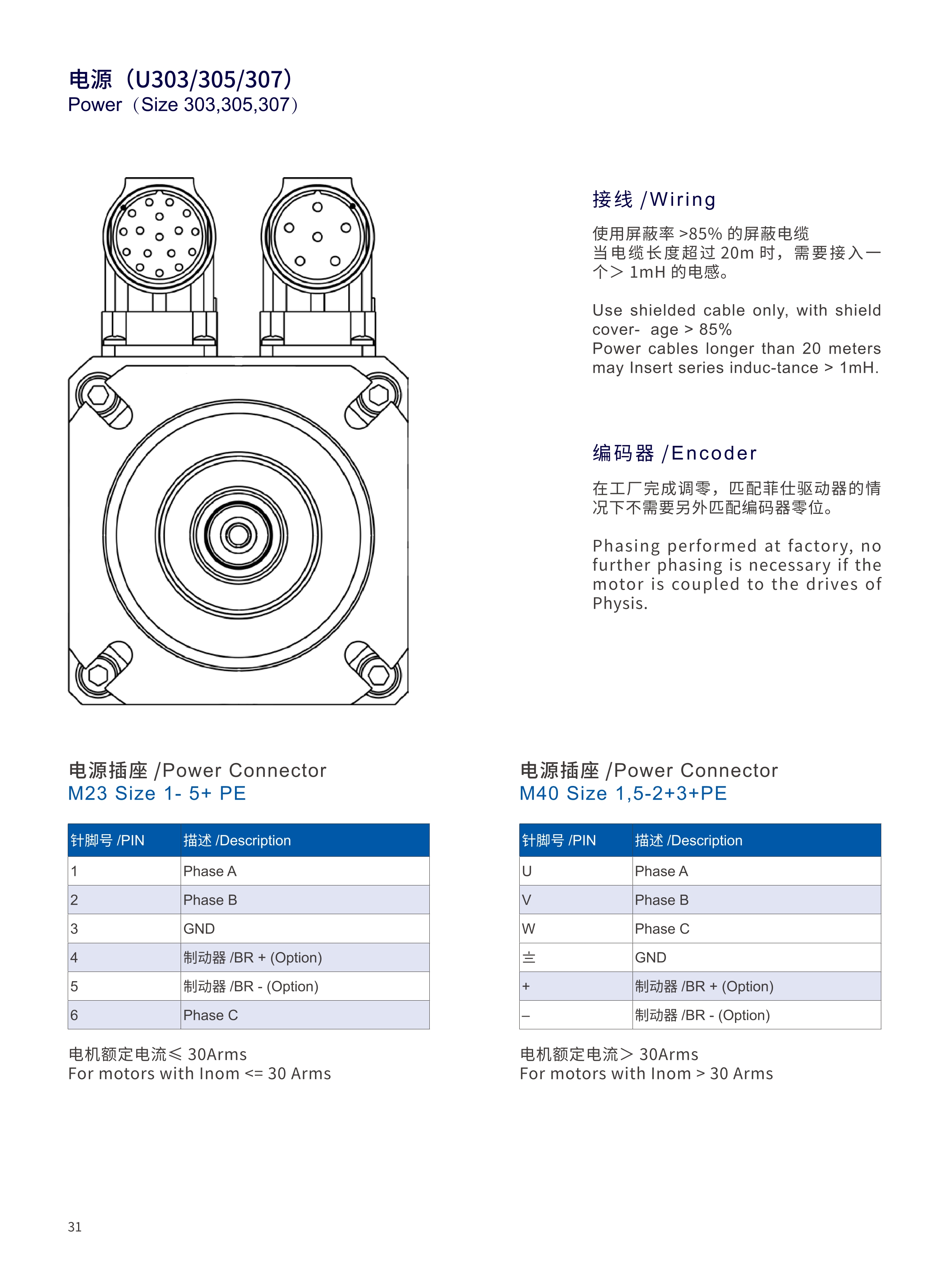 电源（U303/305/307）
Power（Size 303,305,307）

接线 /Wiring

使用屏蔽率 >85% 的屏蔽电缆
当电缆长度超过 20m 时，需要接入一个＞ 1mH 的电感。

Use shielded cable only, with shield cover- age > 85%
Power cables longer than 20 meters may Insert series induc-tance > 1mH.

编码器 /Encoder

在工厂完成调零，匹配菲仕驱动器的情况下不需要另外匹配编码器零位。

Phasing performed at factory, no further phasing is necessary if the motor is coupled to the drives of Physis.

电源插座 /Power Connector
M23 Size 1- 5+ PE

| 针脚号 /PIN | 描述 /Description |
|---|---|
| 1 | Phase A |
| 2 | Phase B |
| 3 | GND |
| 4 | 制动器 /BR + (Option) |
| 5 | 制动器 /BR - (Option) |
| 6 | Phase C |

电机额定电流≤ 30Arms
For motors with Inom <= 30 Arms

电源插座 /Power Connector
M40 Size 1,5-2+3+PE

| 针脚号 /PIN | 描述 /Description |
|---|---|
| U | Phase A |
| V | Phase B |
| W | Phase C |
| ⏚ | GND |
| + | 制动器 /BR + (Option) |
| – | 制动器 /BR - (Option) |

电机额定电流＞ 30Arms
For motors with Inom > 30 Arms

31